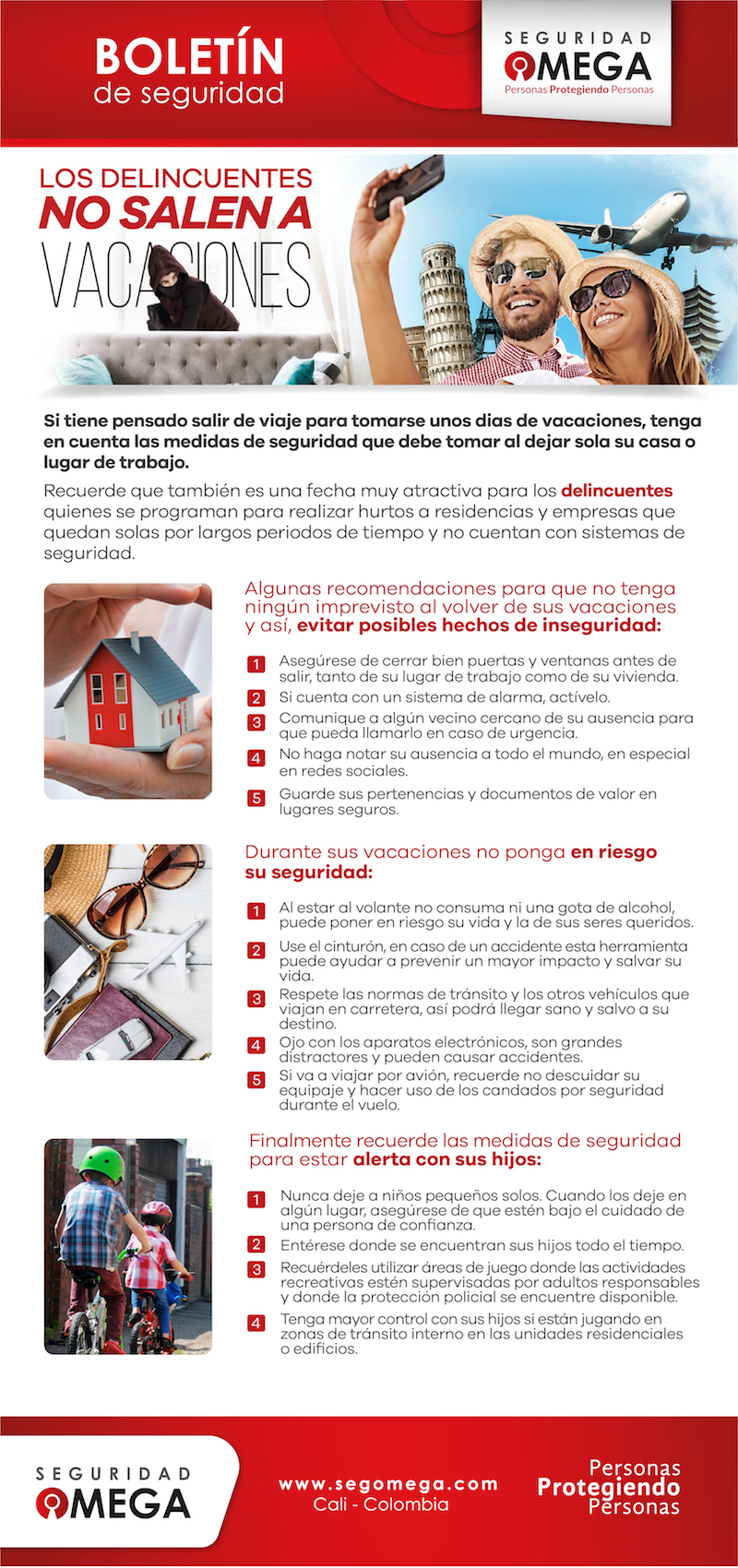 BOLETÍN
de seguridad

SEGURIDAD
OMEGA
Personas Protegiendo Personas

LOS DELINCUENTES
NO SALEN A
VACACIONES

Si tiene pensado salir de viaje para tomarse unos dias de vacaciones, tenga en cuenta las medidas de seguridad que debe tomar al dejar sola su casa o lugar de trabajo.

Recuerde que también es una fecha muy atractiva para los delincuentes quienes se programan para realizar hurtos a residencias y empresas que quedan solas por largos periodos de tiempo y no cuentan con sistemas de seguridad.

Algunas recomendaciones para que no tenga ningún imprevisto al volver de sus vacaciones y así, evitar posibles hechos de inseguridad:

1 Asegúrese de cerrar bien puertas y ventanas antes de salir, tanto de su lugar de trabajo como de su vivienda.
2 Si cuenta con un sistema de alarma, actívelo.
3 Comunique a algún vecino cercano de su ausencia para que pueda llamarlo en caso de urgencia.
4 No haga notar su ausencia a todo el mundo, en especial en redes sociales.
5 Guarde sus pertenencias y documentos de valor en lugares seguros.

Durante sus vacaciones no ponga en riesgo su seguridad:

1 Al estar al volante no consuma ni una gota de alcohol, puede poner en riesgo su vida y la de sus seres queridos.
2 Use el cinturón, en caso de un accidente esta herramienta puede ayudar a prevenir un mayor impacto y salvar su vida.
3 Respete las normas de tránsito y los otros vehículos que viajan en carretera, así podrá llegar sano y salvo a su destino.
4 Ojo con los aparatos electrónicos, son grandes distractores y pueden causar accidentes.
5 Si va a viajar por avión, recuerde no descuidar su equipaje y hacer uso de los candados por seguridad durante el vuelo.

Finalmente recuerde las medidas de seguridad para estar alerta con sus hijos:

1 Nunca deje a niños pequeños solos. Cuando los deje en algún lugar, asegúrese de que estén bajo el cuidado de una persona de confianza.
2 Entérese donde se encuentran sus hijos todo el tiempo.
3 Recuérdeles utilizar áreas de juego donde las actividades recreativas estén supervisadas por adultos responsables y donde la protección policial se encuentre disponible.
4 Tenga mayor control con sus hijos si están jugando en zonas de tránsito interno en las unidades residenciales o edificios.

SEGURIDAD
OMEGA

www.segomega.com
Cali - Colombia

Personas
Protegiendo
Personas