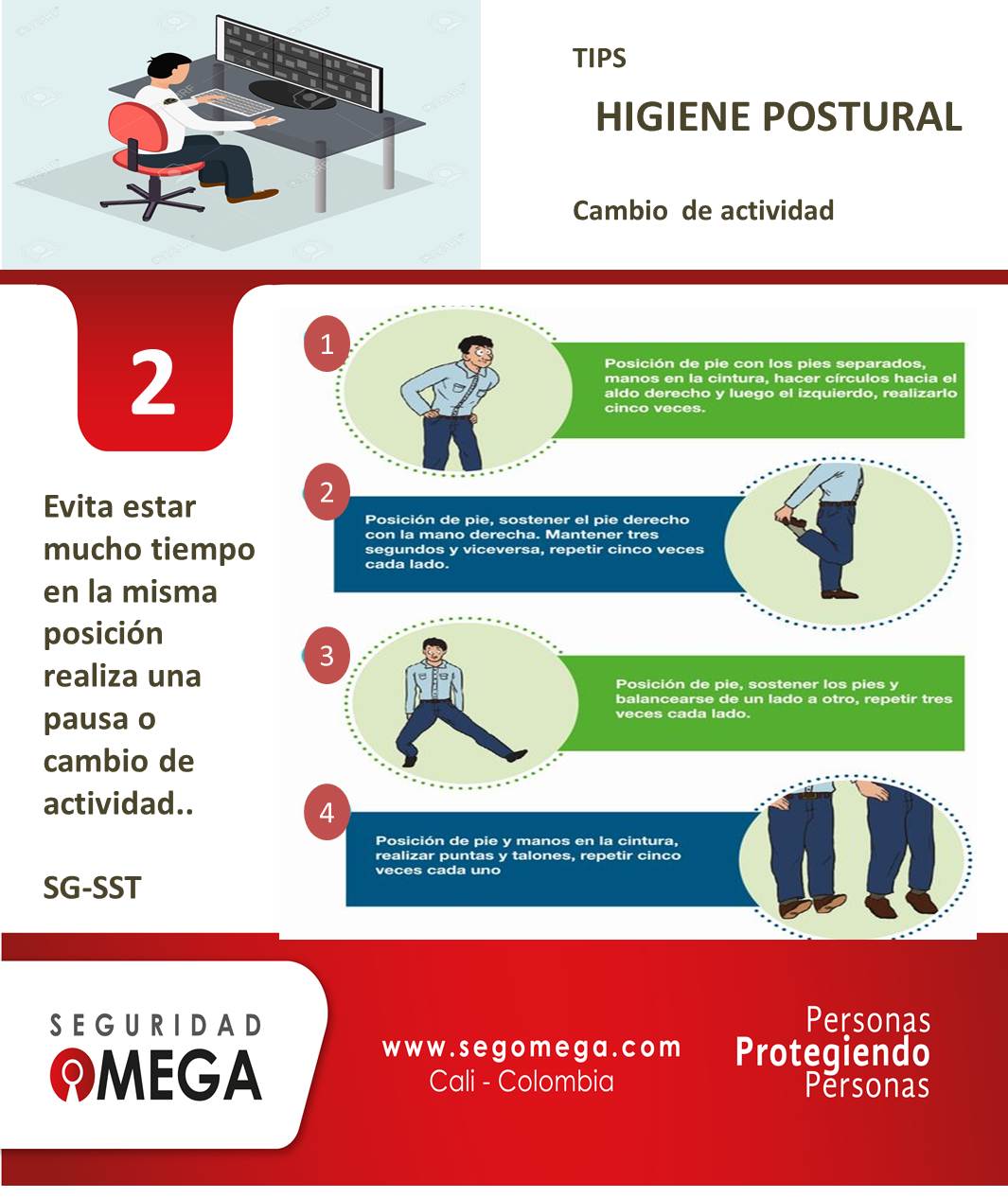 TIPS

HIGIENE POSTURAL

Cambio de actividad

2

Evita estar mucho tiempo en la misma posición realiza una pausa o cambio de actividad..

SG-SST

1

Posición de pie con los pies separados, manos en la cintura, hacer círculos hacia el aldo derecho y luego el izquierdo, realizarlo cinco veces.

2

Posición de pie, sostener el pie derecho con la mano derecha. Mantener tres segundos y viceversa, repetir cinco veces cada lado.

3

Posición de pie, sostener los pies y balancearse de un lado a otro, repetir tres veces cada lado.

4

Posición de pie y manos en la cintura, realizar puntas y talones, repetir cinco veces cada uno

SEGURIDAD OMEGA

www.segomega.com
Cali - Colombia

Personas
Protegiendo
Personas