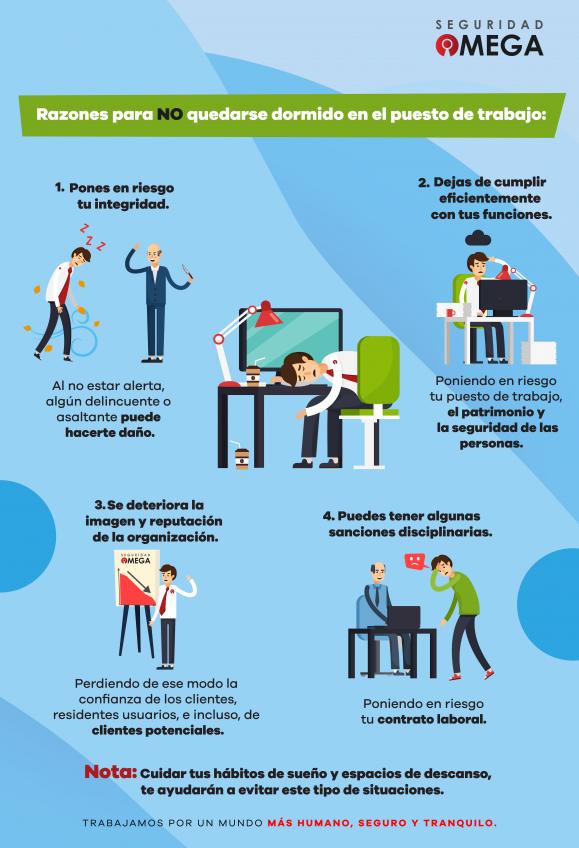 SEGURIDAD
OMEGA

Razones para NO quedarse dormido en el puesto de trabajo:

1. Pones en riesgo tu integridad.

Z Z Z

Al no estar alerta, algún delincuente o asaltante puede hacerte daño.

2. Dejas de cumplir eficientemente con tus funciones.

Poniendo en riesgo tu puesto de trabajo, el patrimonio y la seguridad de las personas.

3. Se deteriora la imagen y reputación de la organización.

SEGURIDAD
OMEGA

Perdiendo de ese modo la confianza de los clientes, residentes usuarios, e incluso, de clientes potenciales.

4. Puedes tener algunas sanciones disciplinarias.

Poniendo en riesgo tu contrato laboral.

Nota: Cuidar tus hábitos de sueño y espacios de descanso, te ayudarán a evitar este tipo de situaciones.

TRABAJAMOS POR UN MUNDO MÁS HUMANO, SEGURO Y TRANQUILO.